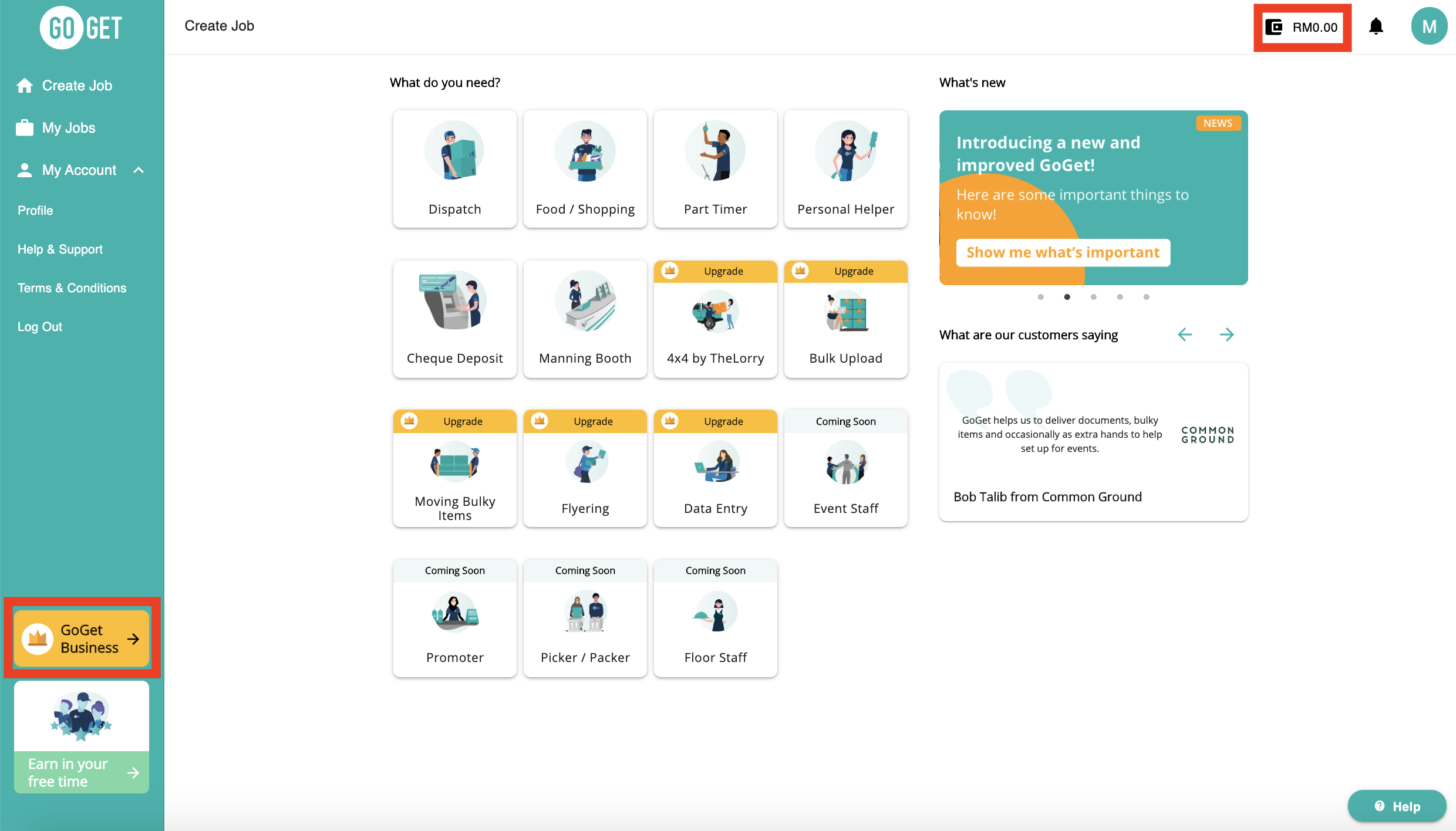 GO GET

Create Job

My Jobs

My Account

Profile

Help & Support

Terms & Conditions

Log Out

GoGet Business

Earn in your free time

Create Job

RM0.00

M

What do you need?

Dispatch

Food / Shopping

Part Timer

Personal Helper

Cheque Deposit

Manning Booth

Upgrade
4x4 by TheLorry

Upgrade
Bulk Upload

Upgrade
Moving Bulky Items

Upgrade
Flyering

Upgrade
Data Entry

Coming Soon
Event Staff

Coming Soon
Promoter

Coming Soon
Picker / Packer

Coming Soon
Floor Staff

What's new

NEWS

Introducing a new and improved GoGet!

Here are some important things to know!

Show me what's important

What are our customers saying

GoGet helps us to deliver documents, bulky items and occasionally as extra hands to help set up for events.

COMMON GROUND

Bob Talib from Common Ground

Help